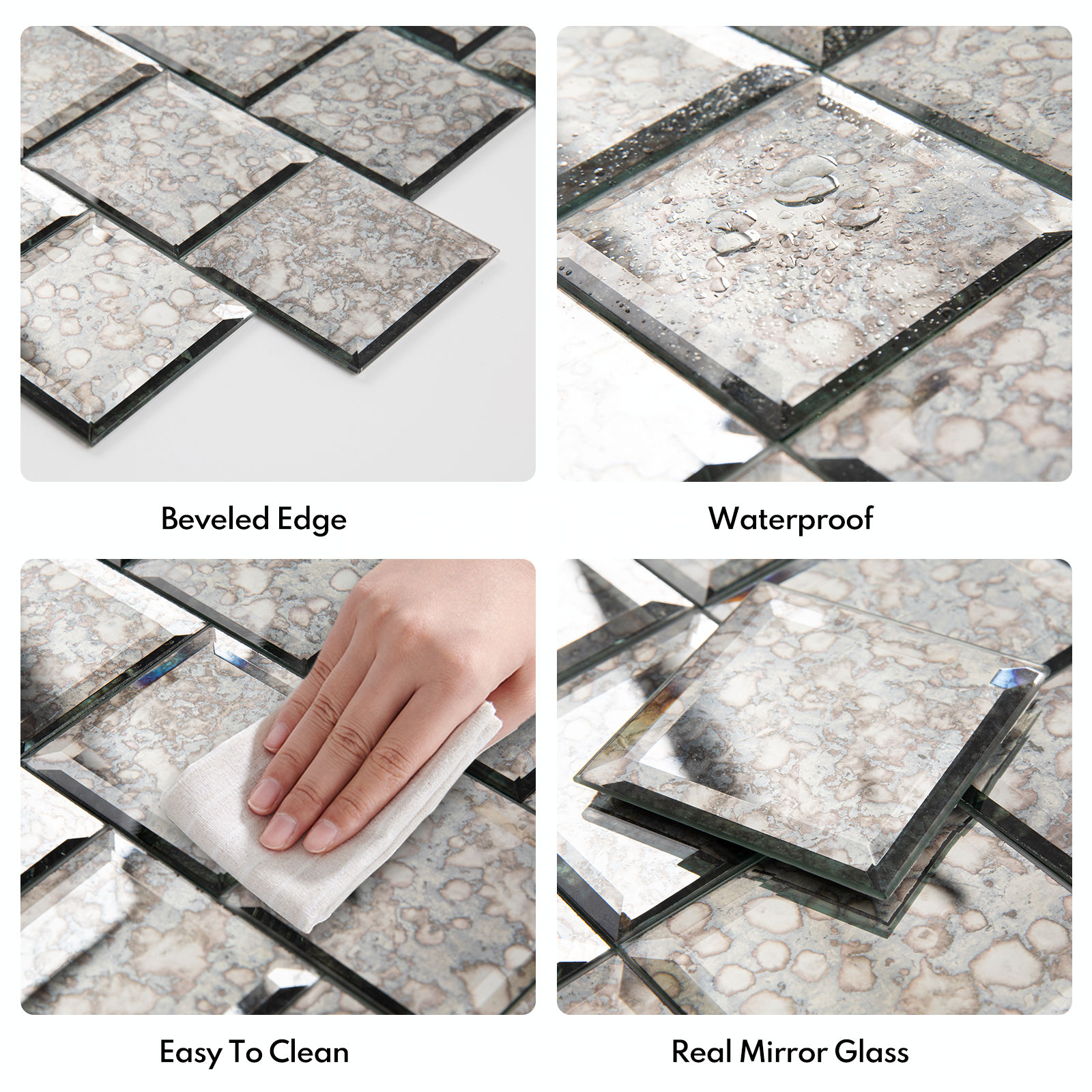 Beveled Edge

Waterproof

Easy To Clean

Real Mirror Glass