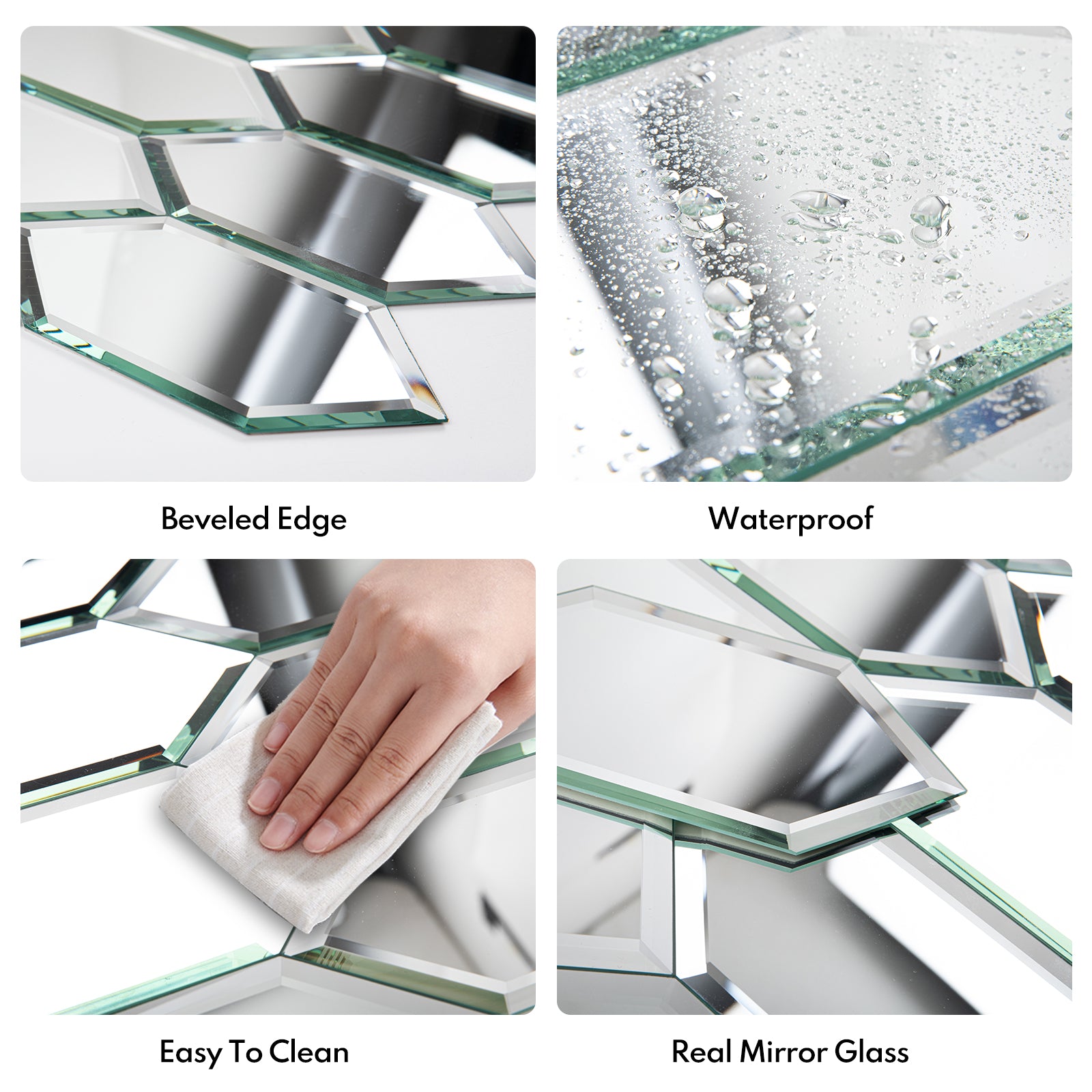 Beveled Edge

Waterproof

Easy To Clean

Real Mirror Glass