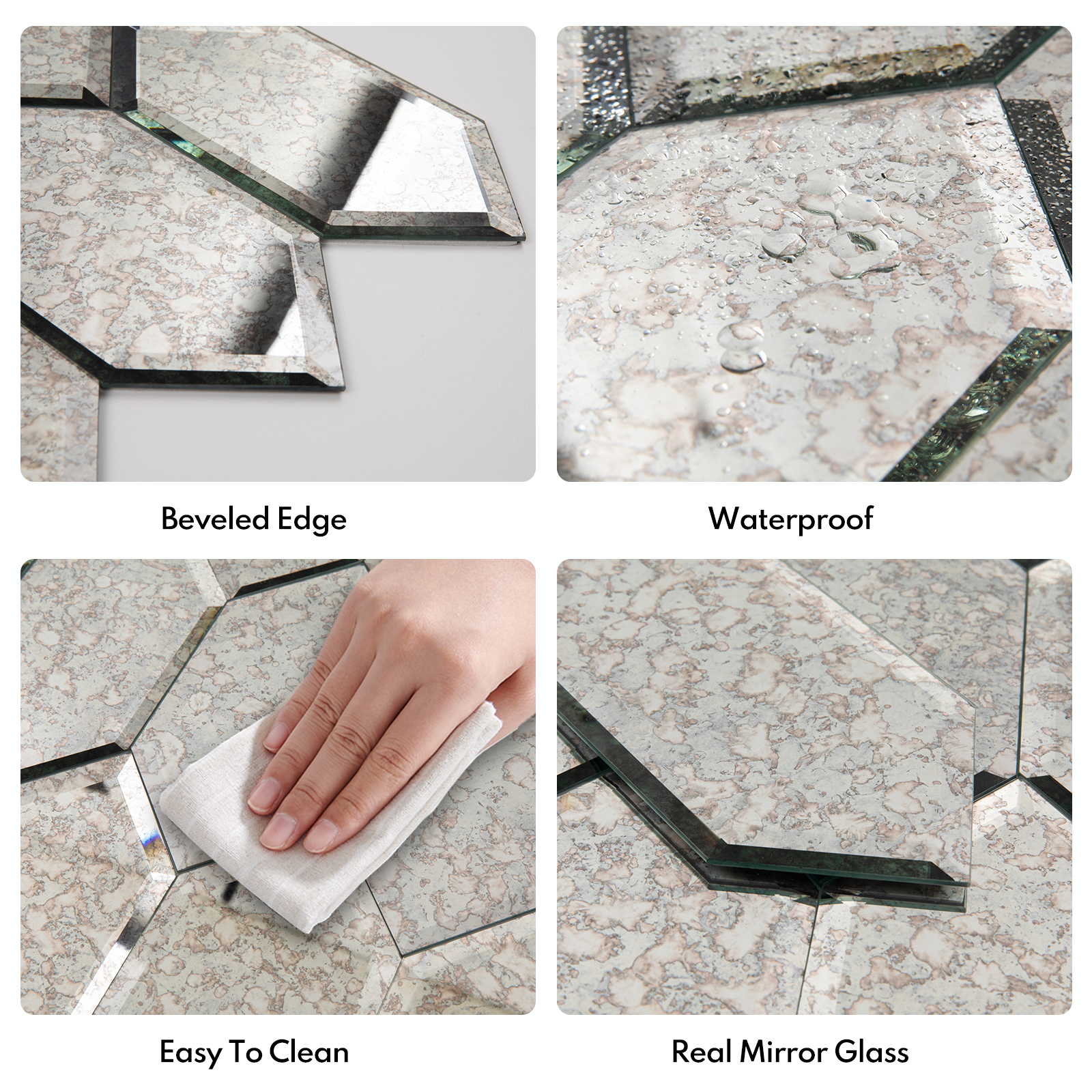 Beveled Edge

Waterproof

Easy To Clean

Real Mirror Glass