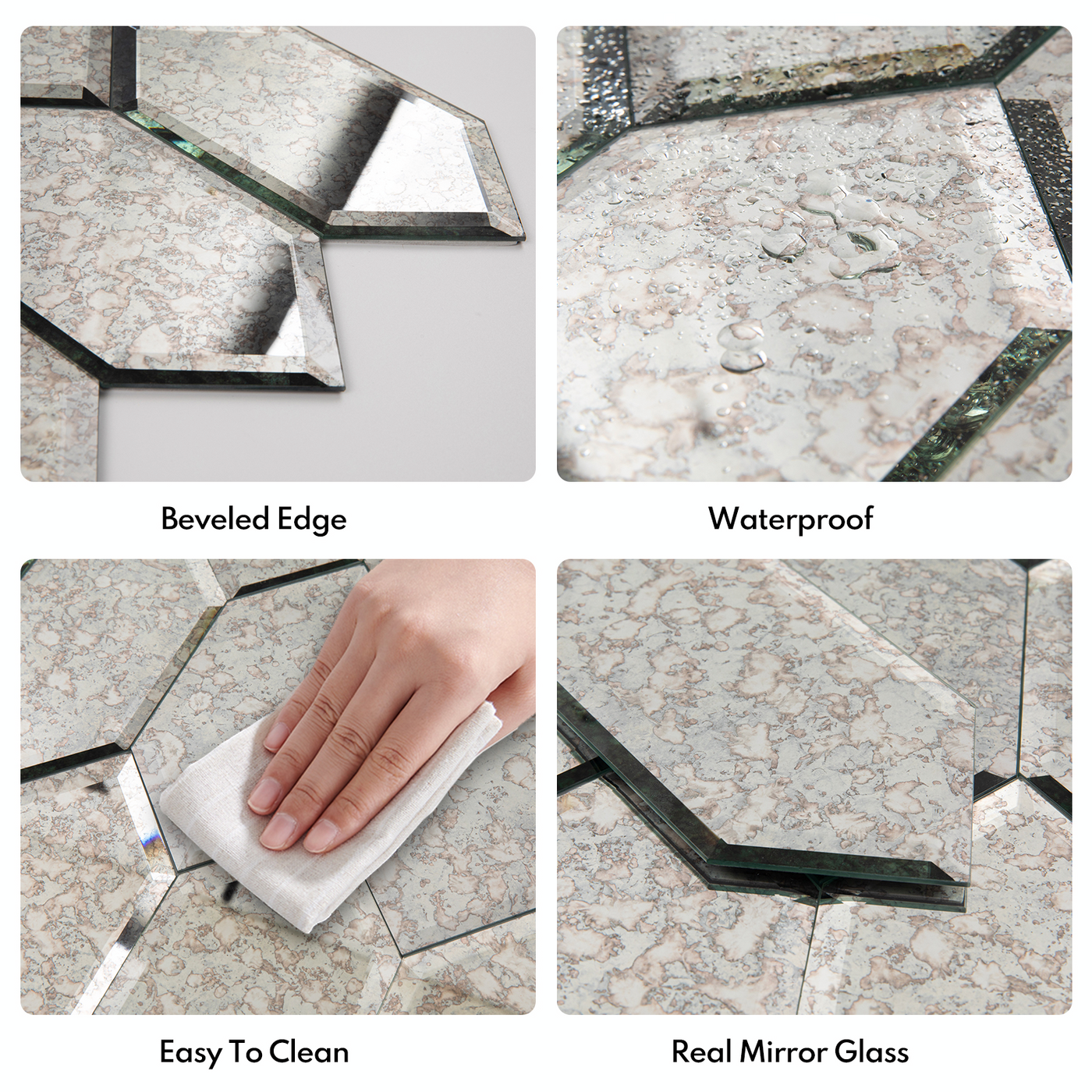 Beveled Edge

Waterproof

Easy To Clean

Real Mirror Glass